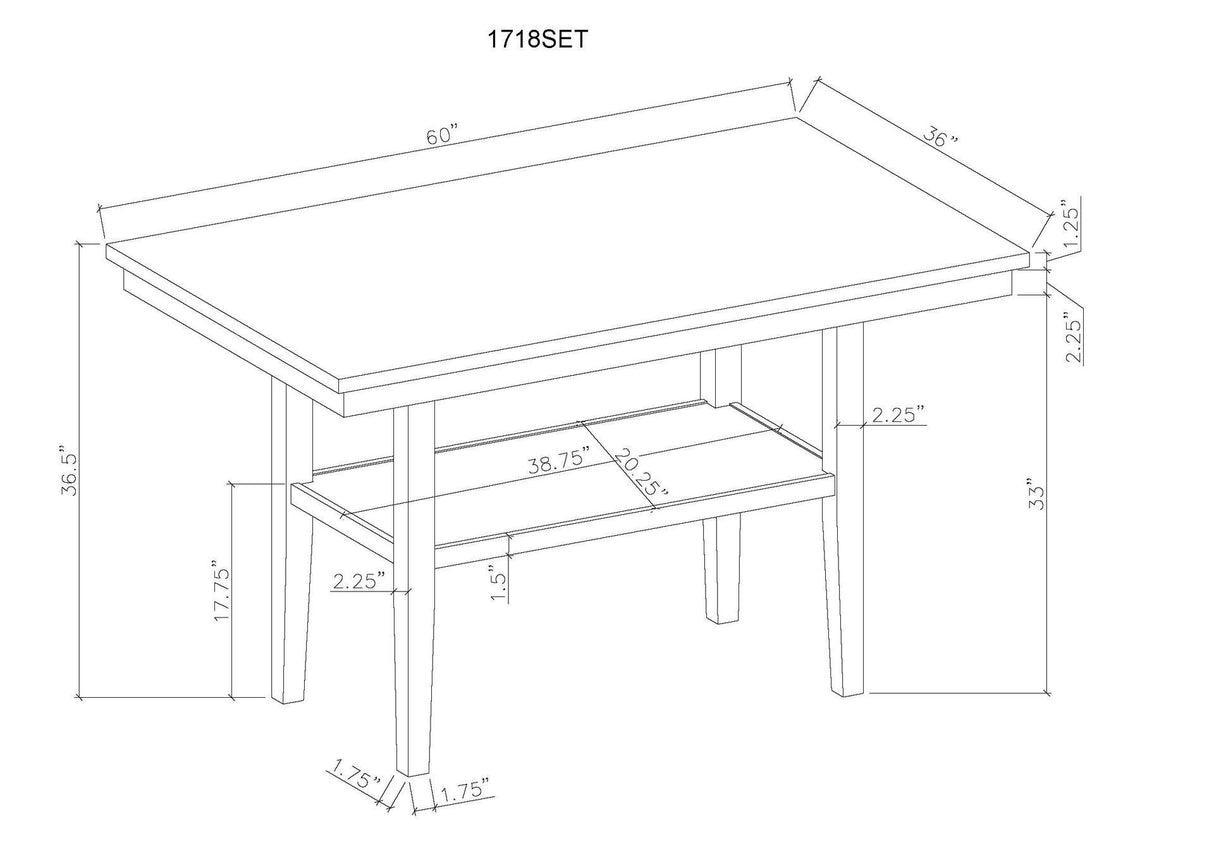 1718SET

60"

36"

1.25"

2.25"

36.5"

2.25"

38.75"

20.25"

33"

17.75"

2.25"

1.5"

1.75"

1.75"